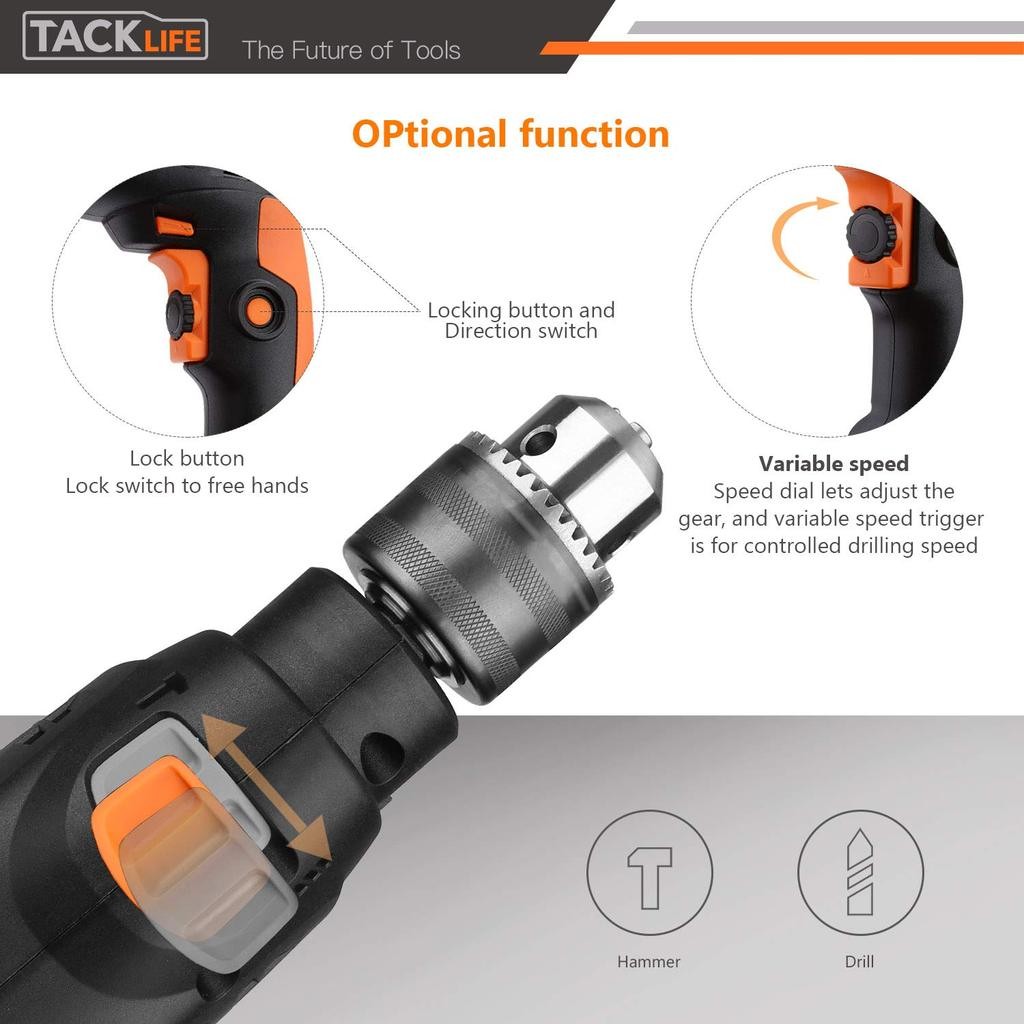 TACKLIFE The Future of Tools

OPtional function

Locking button and Direction switch

Lock button
Lock switch to free hands

Variable speed
Speed dial lets adjust the gear, and variable speed trigger is for controlled drilling speed

Hammer

Drill